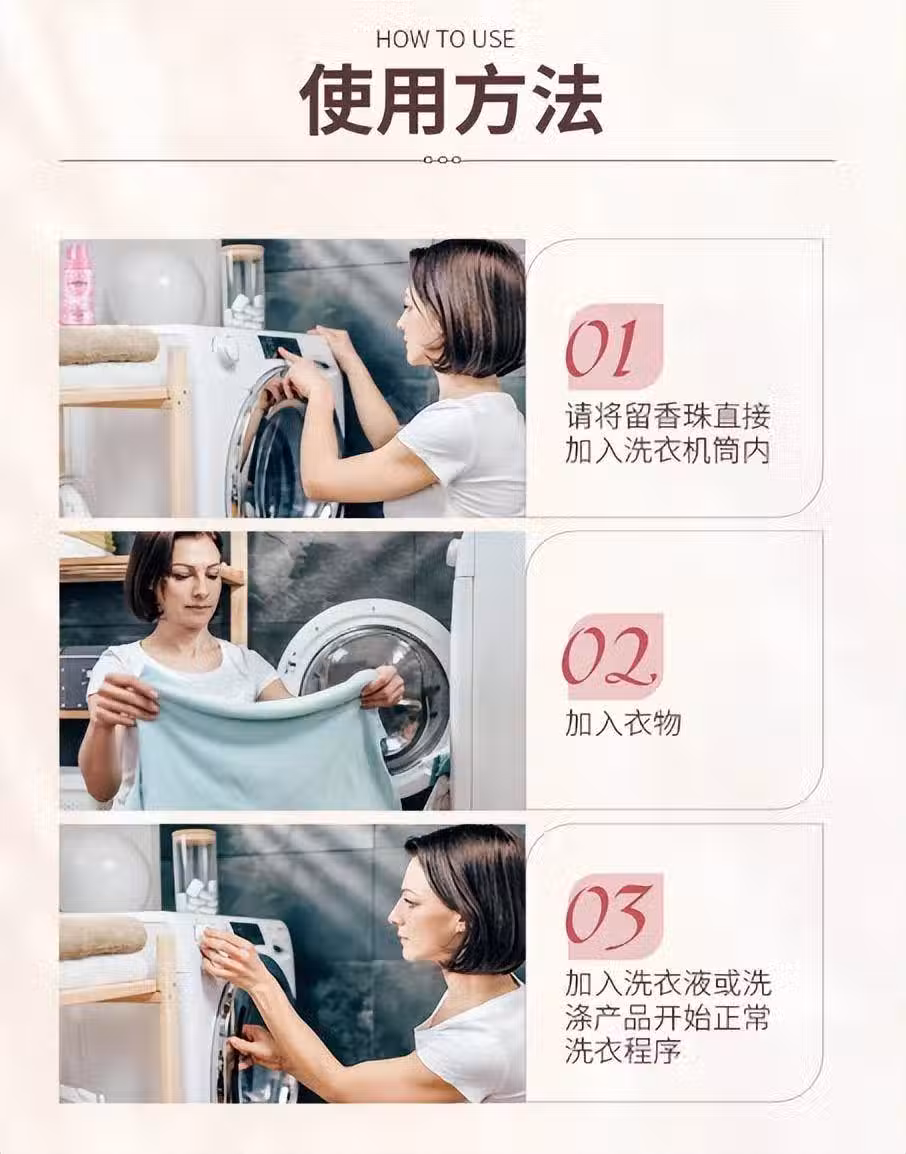 HOW TO USE
使用方法

01
请将留香珠直接加入洗衣机筒内

02
加入衣物

03
加入洗衣液或洗涤产品开始正常洗衣程序